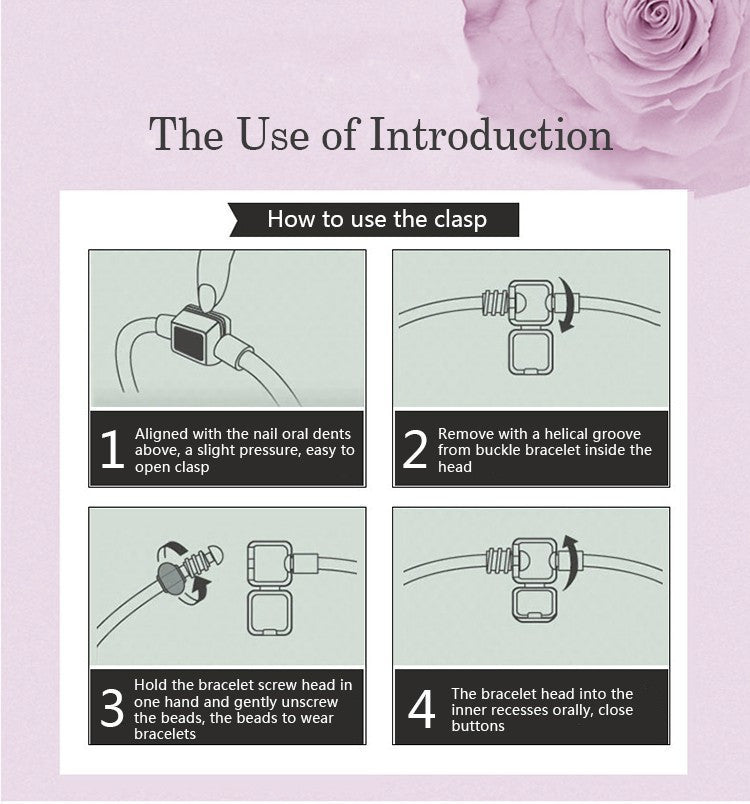 The Use of Introduction

How to use the clasp

1 Aligned with the nail oral dents above, a slight pressure, easy to open clasp

2 Remove with a helical groove from buckle bracelet inside the head

3 Hold the bracelet screw head in one hand and gently unscrew the beads, the beads to wear bracelets

4 The bracelet head into the inner recesses orally, close buttons