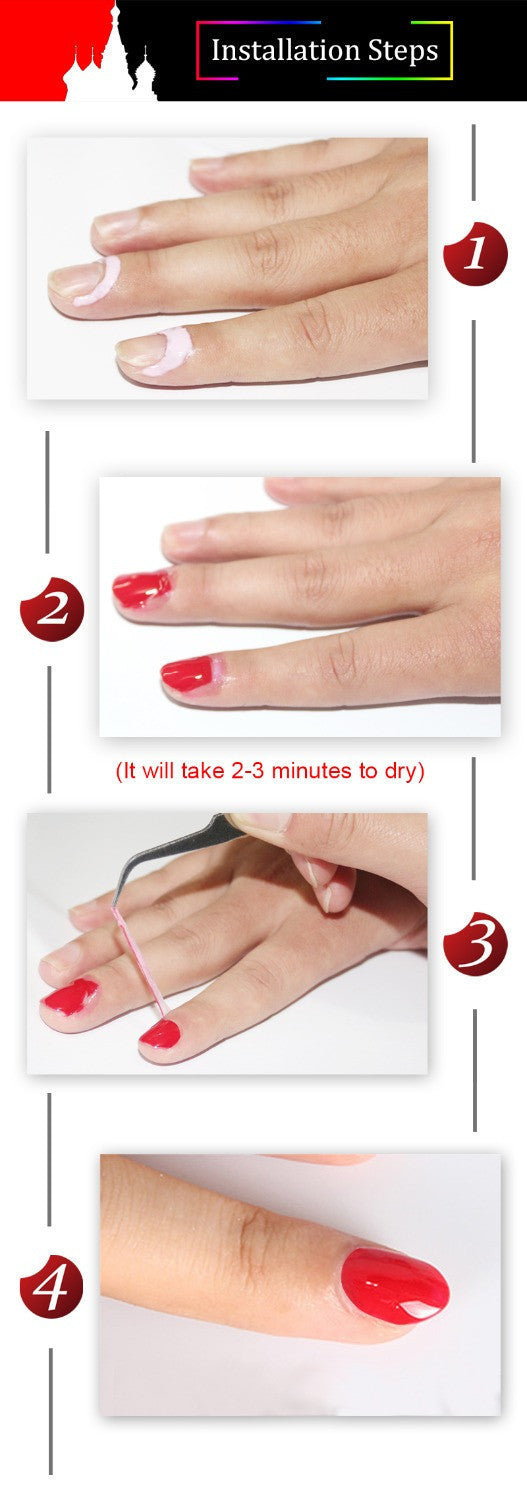 Installation Steps

1

2

(It will take 2-3 minutes to dry)

3

4